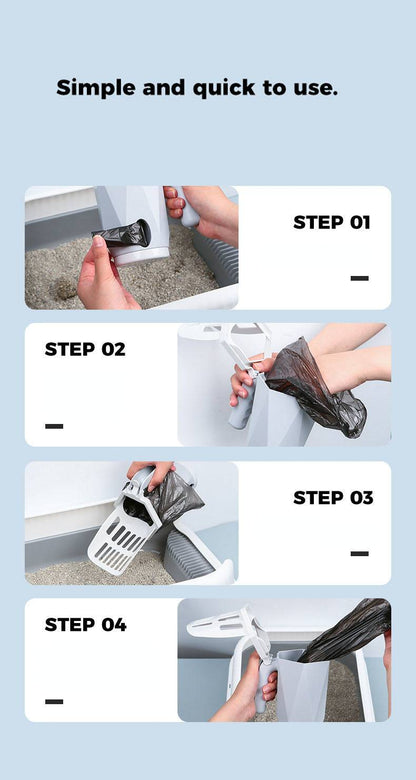 Simple and quick to use.

STEP 01

STEP 02

STEP 03

STEP 04